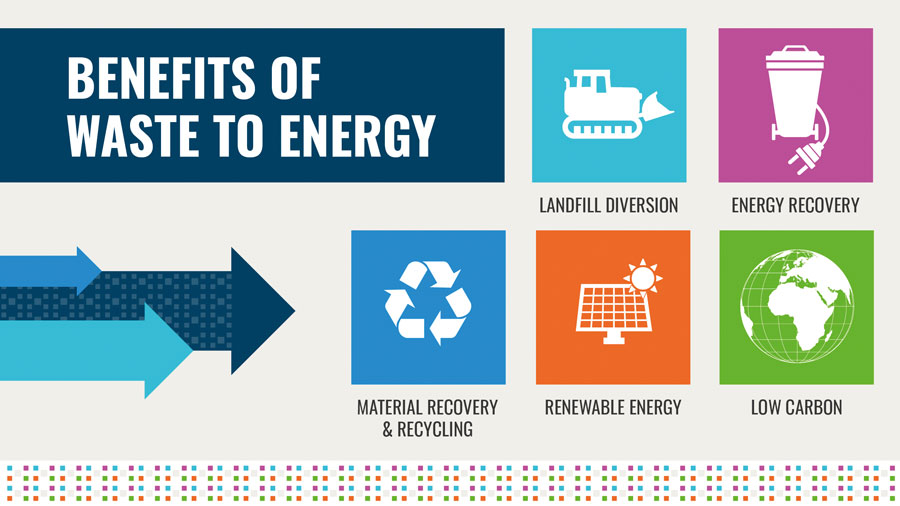 BENEFITS OF WASTE TO ENERGY

LANDFILL DIVERSION

ENERGY RECOVERY

MATERIAL RECOVERY & RECYCLING

RENEWABLE ENERGY

LOW CARBON