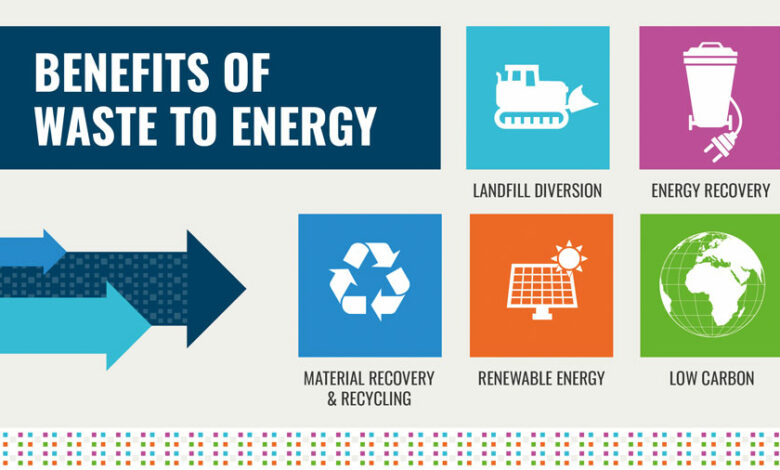 BENEFITS OF WASTE TO ENERGY

LANDFILL DIVERSION

ENERGY RECOVERY

MATERIAL RECOVERY & RECYCLING

RENEWABLE ENERGY

LOW CARBON